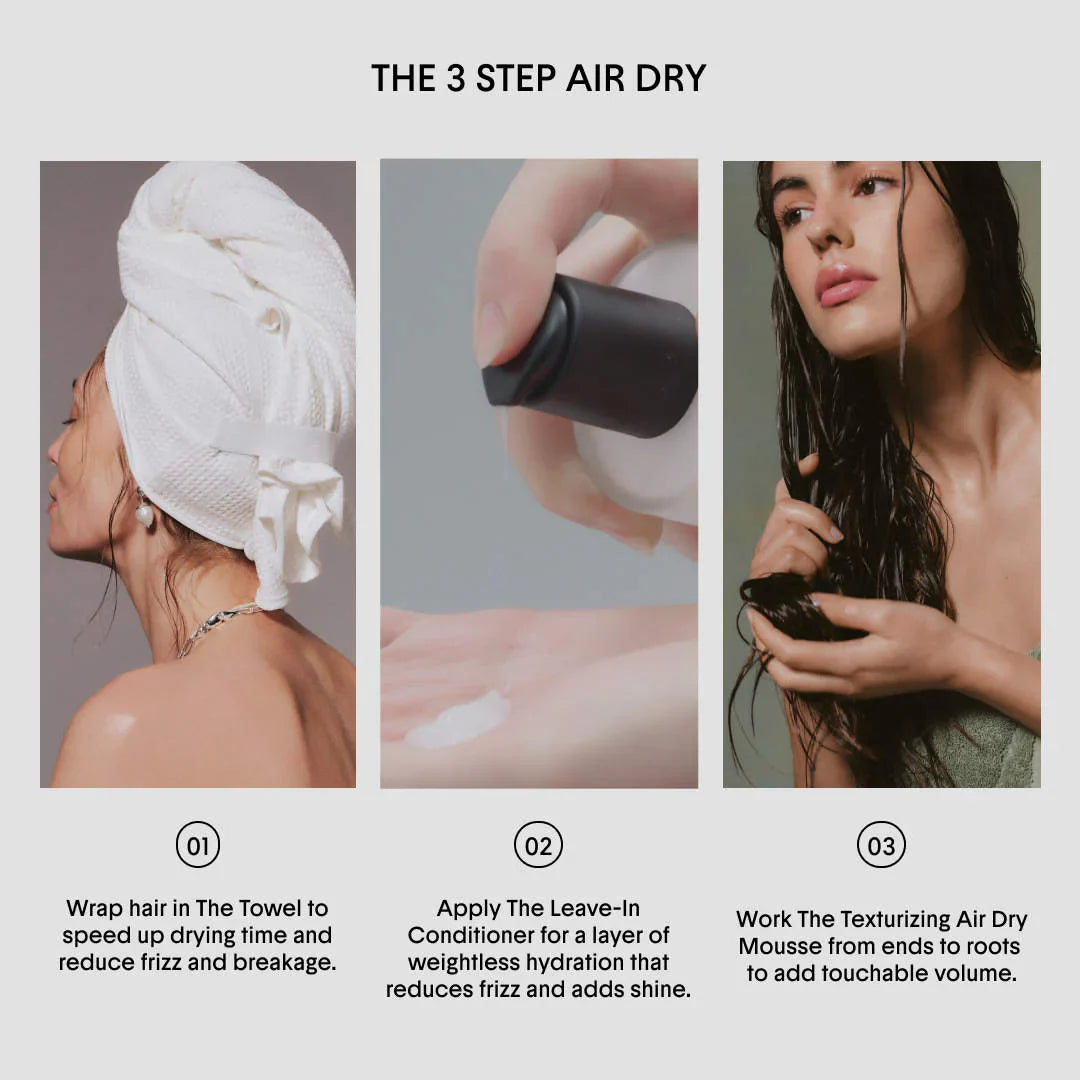 THE 3 STEP AIR DRY

01

Wrap hair in The Towel to speed up drying time and reduce frizz and breakage.

02

Apply The Leave-In Conditioner for a layer of weightless hydration that reduces frizz and adds shine.

03

Work The Texturizing Air Dry Mousse from ends to roots to add touchable volume.